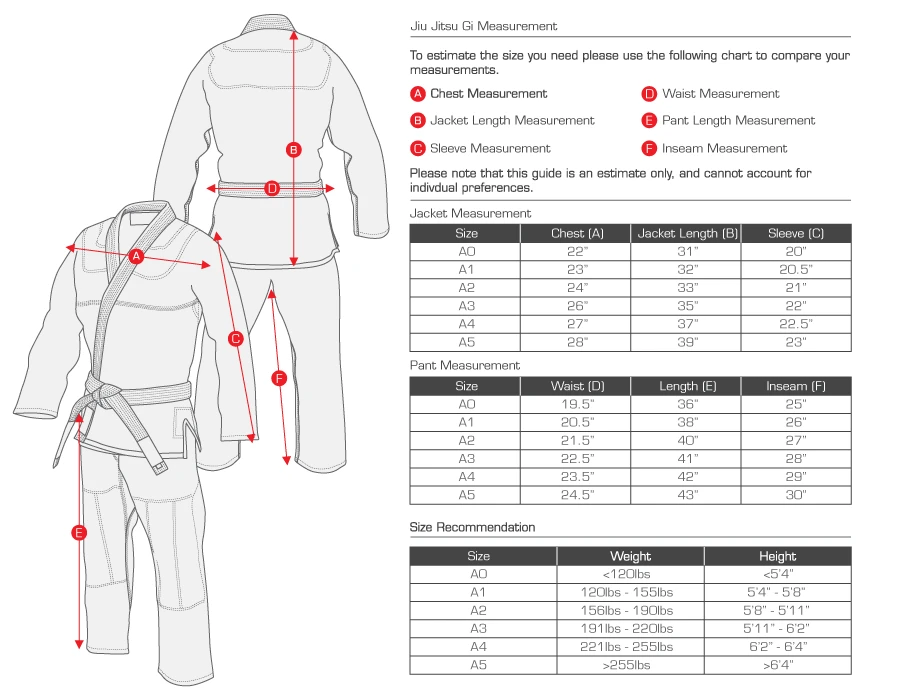 B

D

A

C

F

E

Jiu Jitsu Gi Measurement

To estimate the size you need please use the following chart to compare your measurements.

A Chest Measurement

B Jacket Length Measurement

C Sleeve Measurement

D Waist Measurement

E Pant Length Measurement

F Inseam Measurement

Please note that this guide is an estimate only, and cannot account for indivdual preferences.

Jacket Measurement

| Size | Chest (A) | Jacket Length (B) | Sleeve (C) |
|---|---|---|---|
| A0 | 22" | 31" | 20" |
| A1 | 23" | 32" | 20.5" |
| A2 | 24" | 33" | 21" |
| A3 | 26" | 35" | 22" |
| A4 | 27" | 37" | 22.5" |
| A5 | 28" | 39" | 23" |

Pant Measurement

| Size | Waist (D) | Length (E) | Inseam (F) |
|---|---|---|---|
| A0 | 19.5" | 36" | 25" |
| A1 | 20.5" | 38" | 26" |
| A2 | 21.5" | 40" | 27" |
| A3 | 22.5" | 41" | 28" |
| A4 | 23.5" | 42" | 29" |
| A5 | 24.5" | 43" | 30" |

Size Recommendation

| Size | Weight | Height |
|---|---|---|
| A0 | <120lbs | <5'4" |
| A1 | 120lbs - 155lbs | 5'4" - 5'8" |
| A2 | 156lbs - 190lbs | 5'8" - 5'11" |
| A3 | 191lbs - 220lbs | 5'11" - 6'2" |
| A4 | 221lbs - 255lbs | 6'2" - 6'4" |
| A5 | >255lbs | >6'4" |